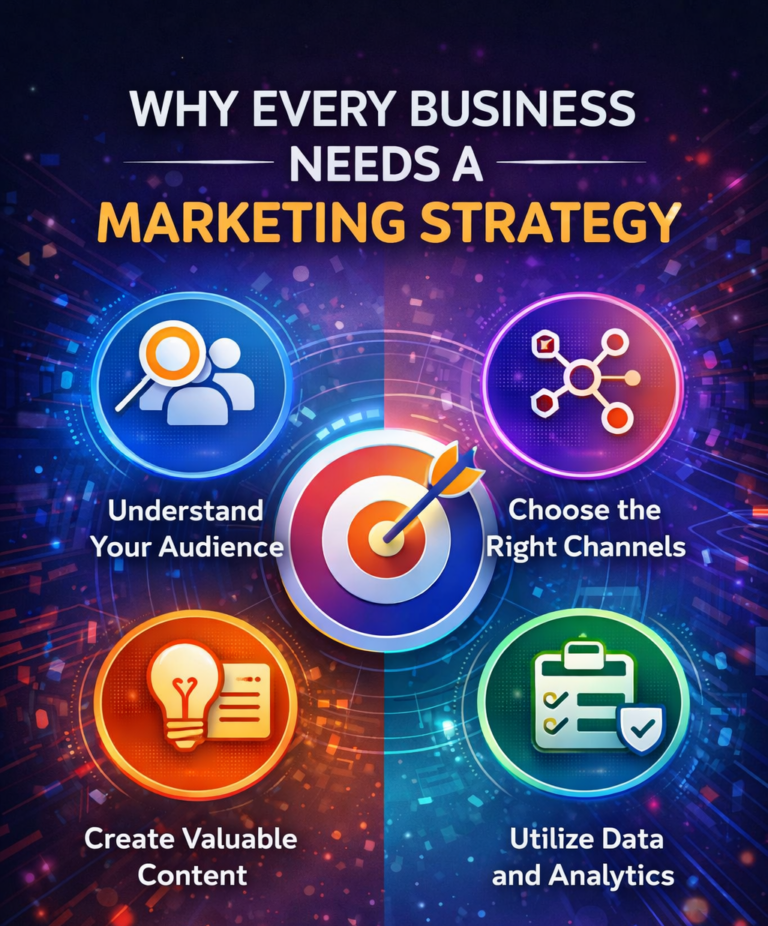 WHY EVERY BUSINESS NEEDS A MARKETING STRATEGY

Understand Your Audience

Choose the Right Channels

Create Valuable Content

Utilize Data and Analytics